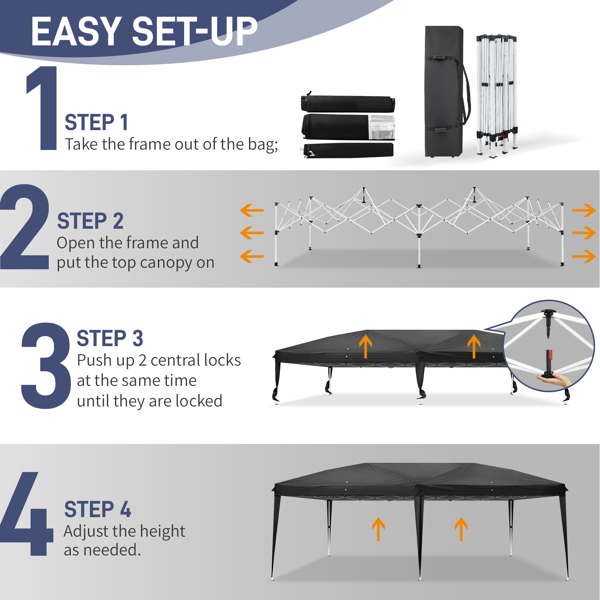 EASY SET-UP

1
STEP 1
Take the frame out of the bag;

2
STEP 2
Open the frame and put the top canopy on

3
STEP 3
Push up 2 central locks at the same time until they are locked

4
STEP 4
Adjust the height as needed.