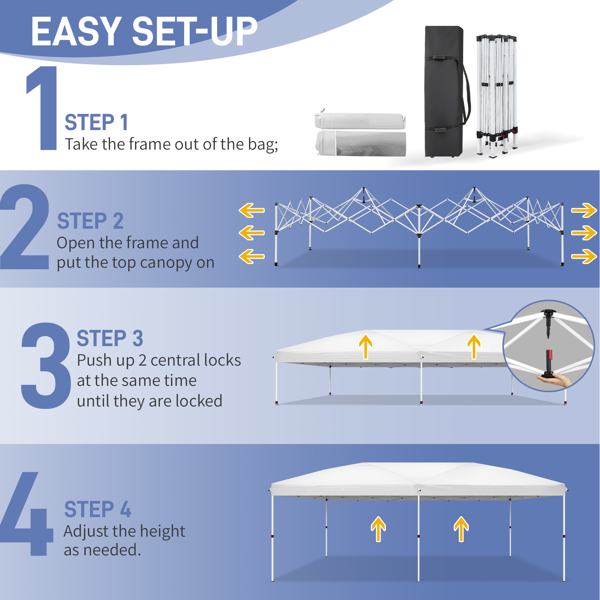 EASY SET-UP

1

STEP 1
Take the frame out of the bag;

2

STEP 2
Open the frame and put the top canopy on

3

STEP 3
Push up 2 central locks at the same time until they are locked

4

STEP 4
Adjust the height as needed.