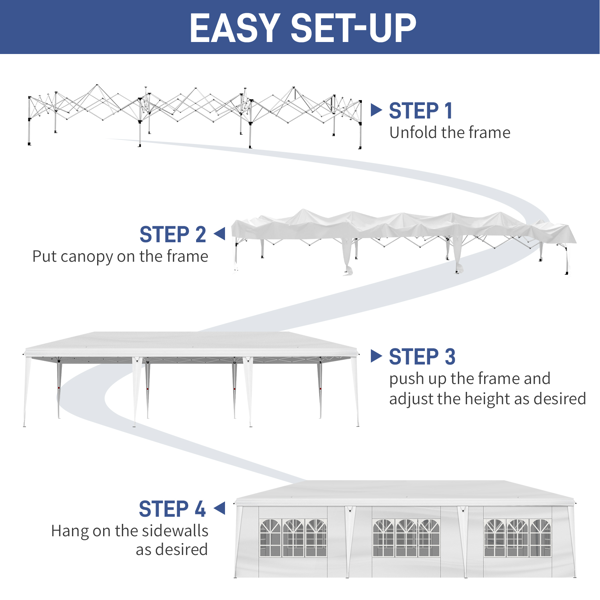 EASY SET-UP

STEP 1
Unfold the frame

STEP 2
Put canopy on the frame

STEP 3
push up the frame and adjust the height as desired

STEP 4
Hang on the sidewalls as desired