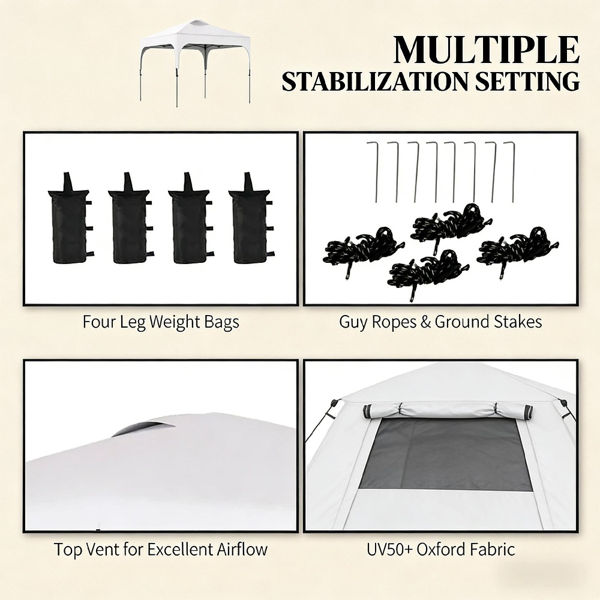 MULTIPLE
STABILIZATION SETTING

Four Leg Weight Bags

Guy Ropes & Ground Stakes

Top Vent for Excellent Airflow

UV50+ Oxford Fabric