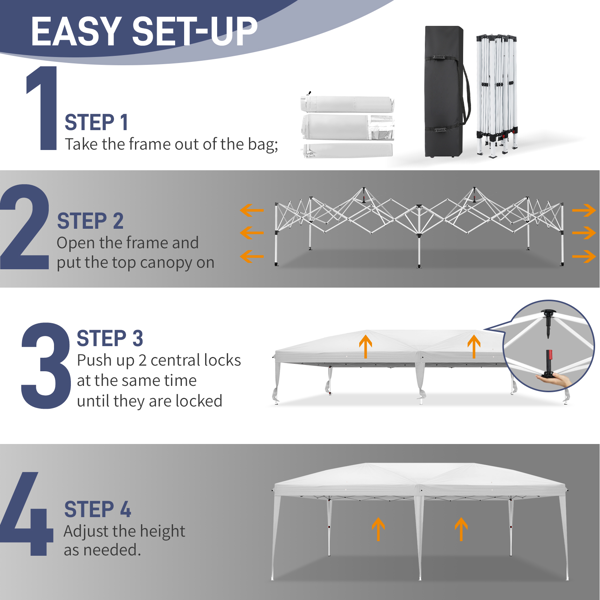 EASY SET-UP

1
STEP 1
Take the frame out of the bag;

2
STEP 2
Open the frame and put the top canopy on

3
STEP 3
Push up 2 central locks at the same time until they are locked

4
STEP 4
Adjust the height as needed.