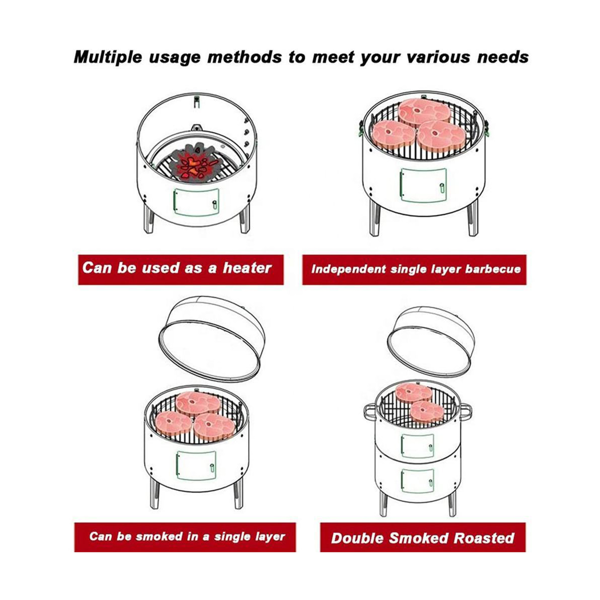 Multiple usage methods to meet your various needs

Can be used as a heater

Independent single layer barbecue

Can be smoked in a single layer

Double Smoked Roasted