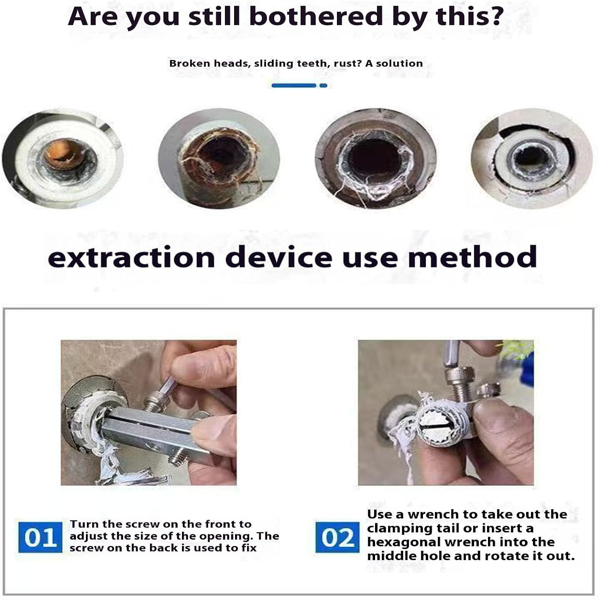 Are you still bothered by this?

Broken heads, sliding teeth, rust? A solution

extraction device use method

01 Turn the screw on the front to adjust the size of the opening. The screw on the back is used to fix

02 Use a wrench to take out the clamping tail or insert a hexagonal wrench into the middle hole and rotate it out.