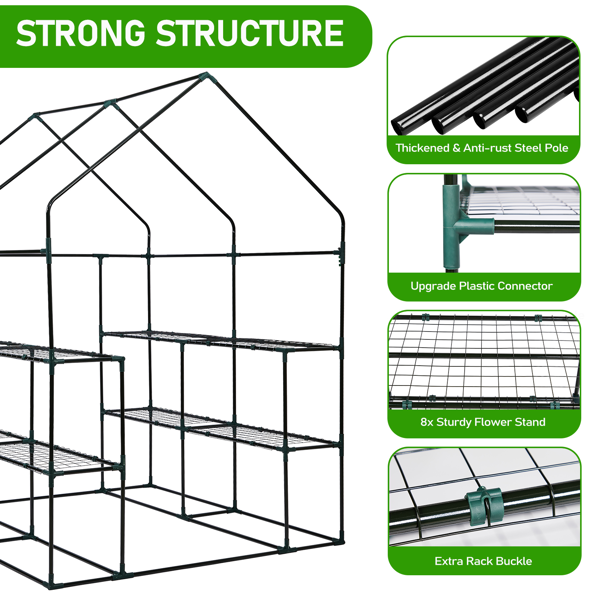 STRONG STRUCTURE

Thickened & Anti-rust Steel Pole

Upgrade Plastic Connector

8x Sturdy Flower Stand

Extra Rack Buckle