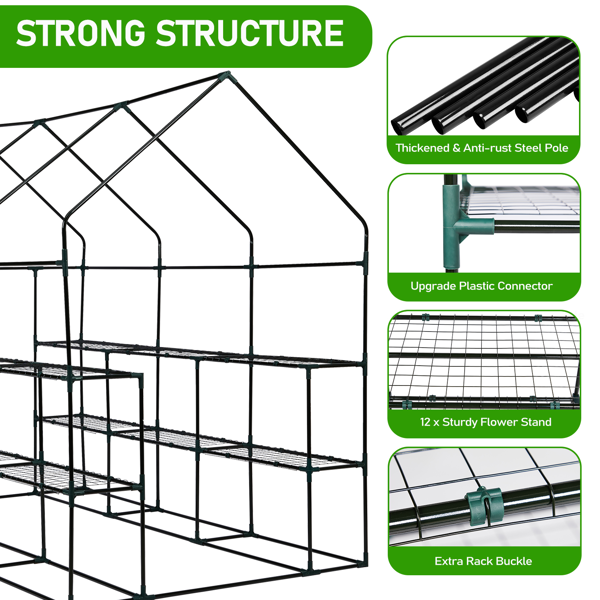 STRONG STRUCTURE

Thickened & Anti-rust Steel Pole

Upgrade Plastic Connector

12 x Sturdy Flower Stand

Extra Rack Buckle