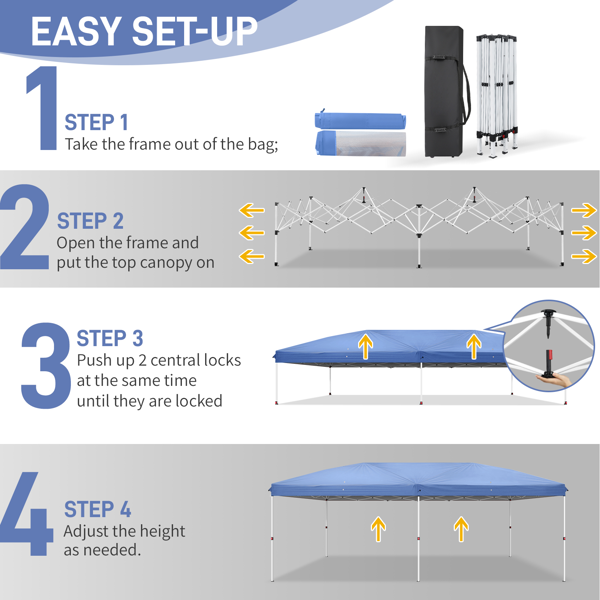 EASY SET-UP

1

STEP 1
Take the frame out of the bag;

2

STEP 2
Open the frame and put the top canopy on

3

STEP 3
Push up 2 central locks at the same time until they are locked

4

STEP 4
Adjust the height as needed.