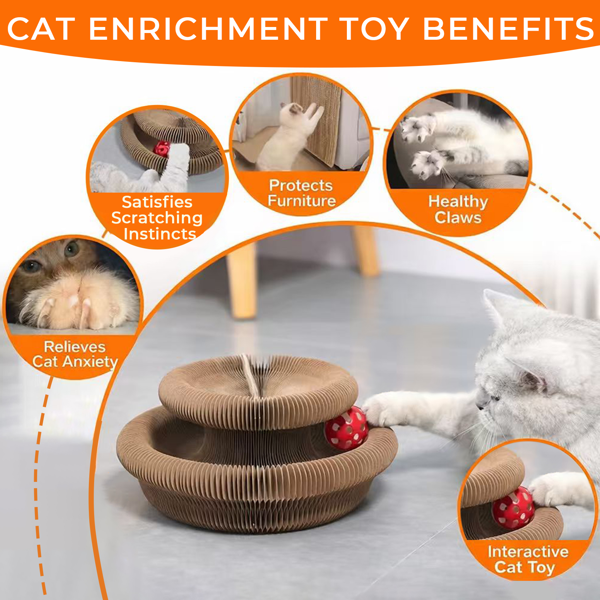 CAT ENRICHMENT TOY BENEFITS

Satisfies Scratching Instincts

Protects Furniture

Healthy Claws

Relieves Cat Anxiety

Interactive Cat Toy