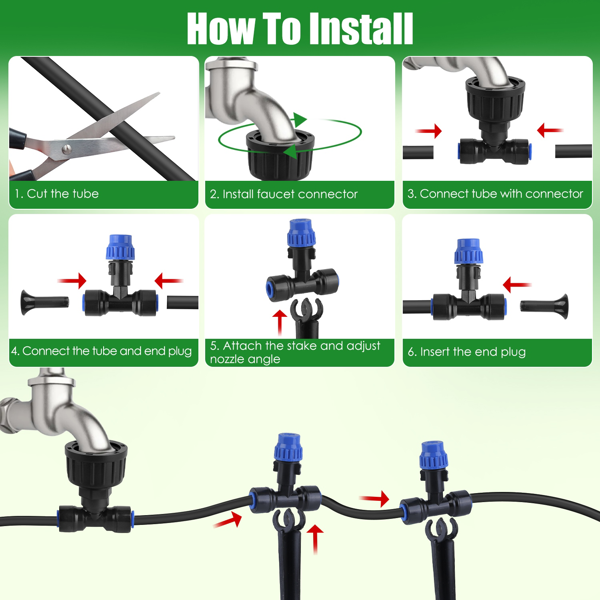 How To Install

1. Cut the tube

2. Install faucet connector

3. Connect tube with connector

4. Connect the tube and end plug

5. Attach the stake and adjust nozzle angle

6. Insert the end plug