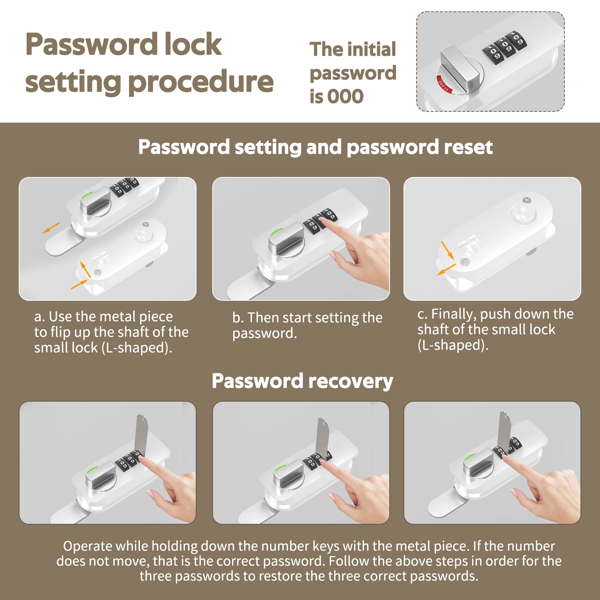 Password lock setting procedure

The initial password is 000

Password setting and password reset

a. Use the metal piece to flip up the shaft of the small lock (L-shaped).

b. Then start setting the password.

c. Finally, push down the shaft of the small lock (L-shaped).

Password recovery

Operate while holding down the number keys with the metal piece. If the number does not move, that is the correct password. Follow the above steps in order for the three passwords to restore the three correct passwords.