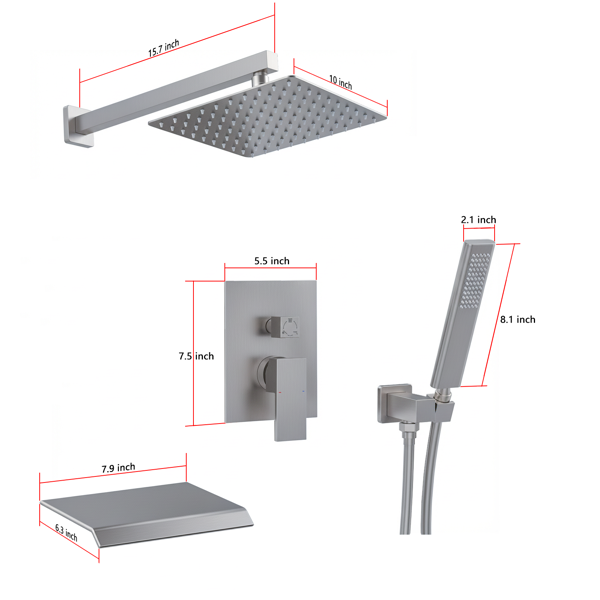 15.7 inch

10 inch

2.1 inch

5.5 inch

8.1 inch

7.5 inch

7.9 inch

6.3 inch