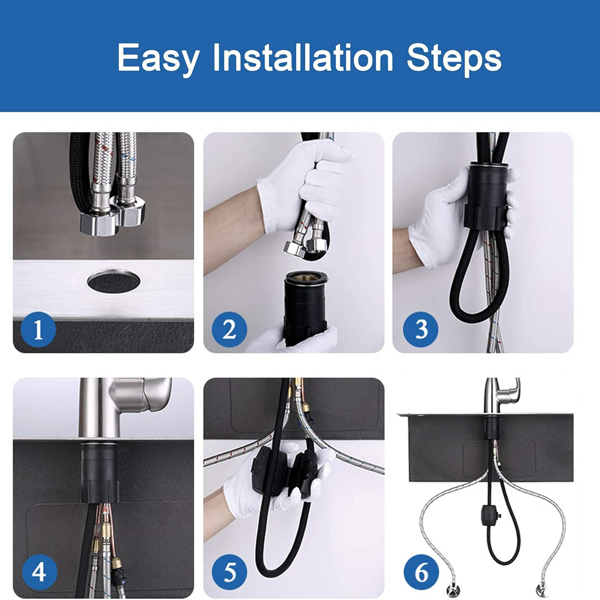 Easy Installation Steps

1

2

3

4

5

6