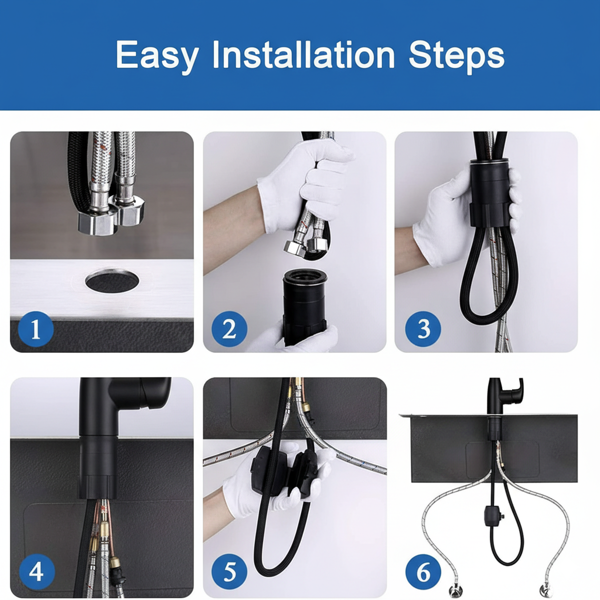 Easy Installation Steps

1

2

3

4

5

6