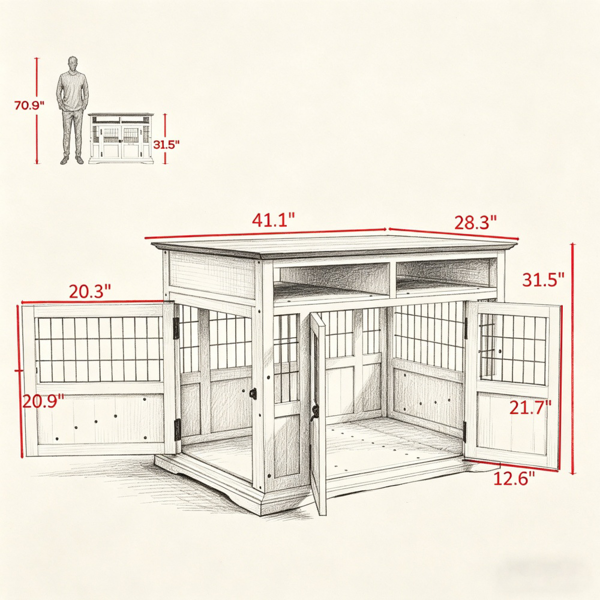 70.9"

31.5"

41.1"

28.3"

31.5"

20.3"

20.9"

21.7"

12.6"