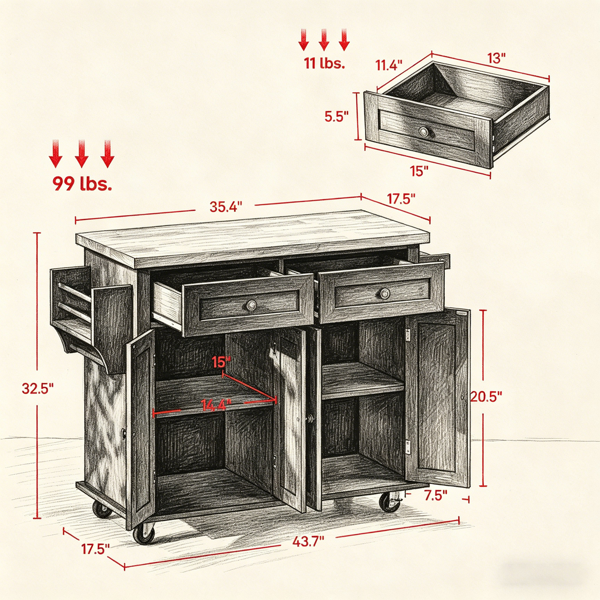 11 lbs.

11.4"

13"

5.5"

15"

99 lbs.

35.4"

17.5"

32.5"

15"

14.4"

20.5"

7.5"

17.5"

43.7"