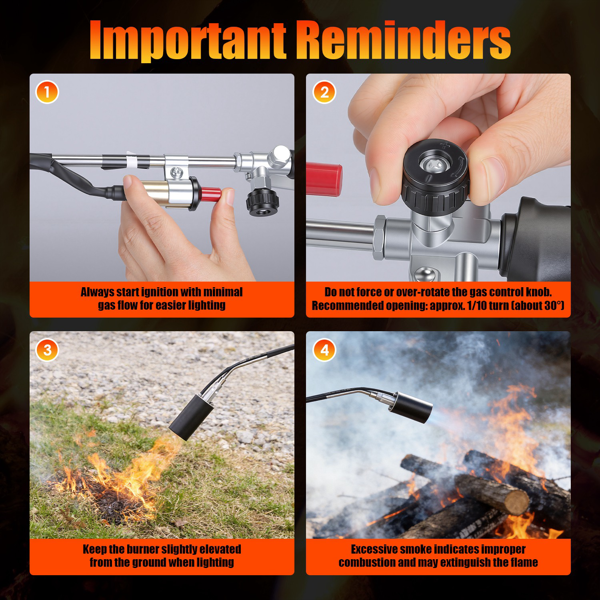 Important Reminders

1

Always start ignition with minimal gas flow for easier lighting

2

Do not force or over-rotate the gas control knob. Recommended opening: approx. 1/10 turn (about 30°)

3

Keep the burner slightly elevated from the ground when lighting

4

Excessive smoke indicates improper combustion and may extinguish the flame