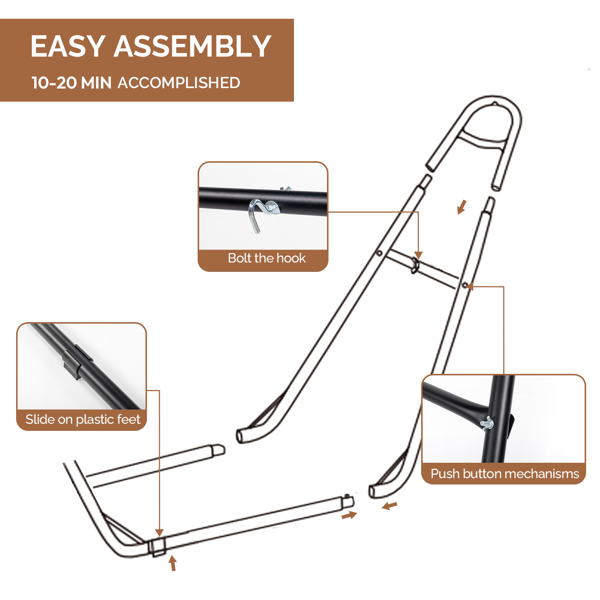 EASY ASSEMBLY
10-20 MIN ACCOMPLISHED

Bolt the hook

Slide on plastic feet

Push button mechanisms