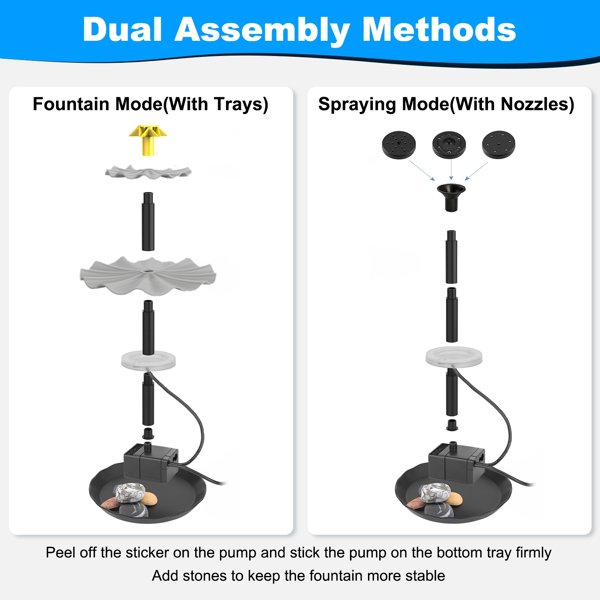 Dual Assembly Methods

Fountain Mode(With Trays)

Spraying Mode(With Nozzles)

Peel off the sticker on the pump and stick the pump on the bottom tray firmly

Add stones to keep the fountain more stable