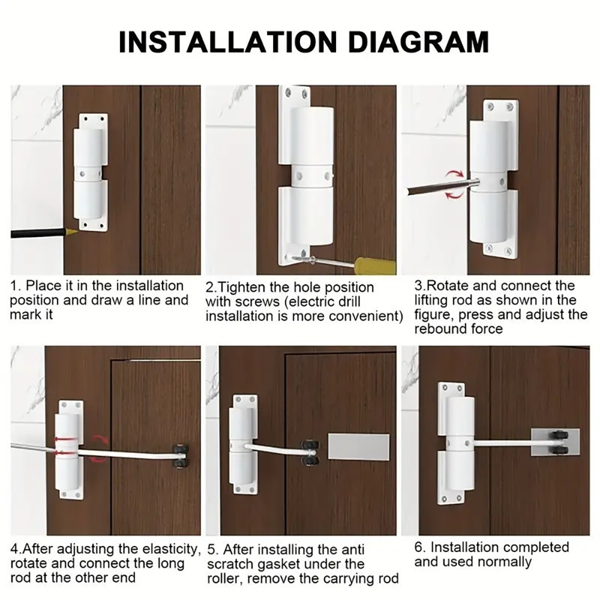 INSTALLATION DIAGRAM

1. Place it in the installation position and draw a line and mark it

2.Tighten the hole position with screws (electric drill installation is more convenient)

3.Rotate and connect the lifting rod as shown in the figure, press and adjust the rebound force

4.After adjusting the elasticity, rotate and connect the long rod at the other end

5. After installing the anti scratch gasket under the roller, remove the carrying rod

6. Installation completed and used normally