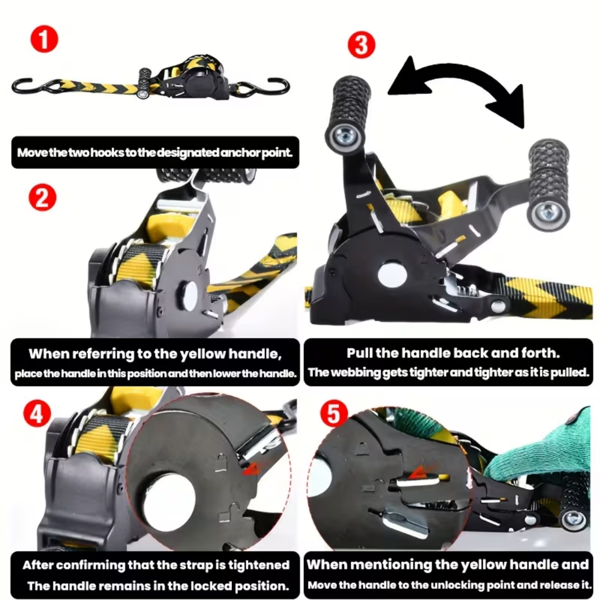 1

Move the two hooks to the designated anchor point.

2

When referring to the yellow handle, place the handle in this position and then lower the handle.

3

Pull the handle back and forth. The webbing gets tighter and tighter as it is pulled.

4

After confirming that the strap is tightened The handle remains in the locked position.

5

When mentioning the yellow handle and Move the handle to the unlocking point and release it.