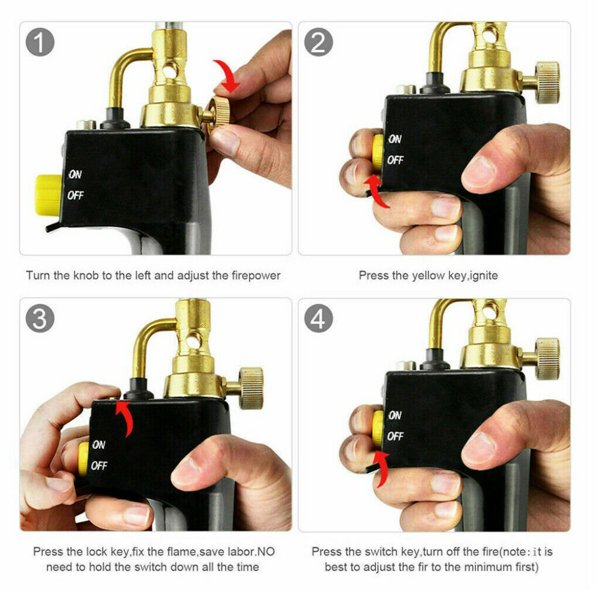 1

ON
OFF

Turn the knob to the left and adjust the firepower

2

ON
OFF

Press the yellow key,ignite

3

ON
OFF

Press the lock key,fix the flame,save labor.NO need to hold the switch down all the time

4

ON
OFF

Press the switch key,turn off the fire(note: it is best to adjust the fir to the minimum first)