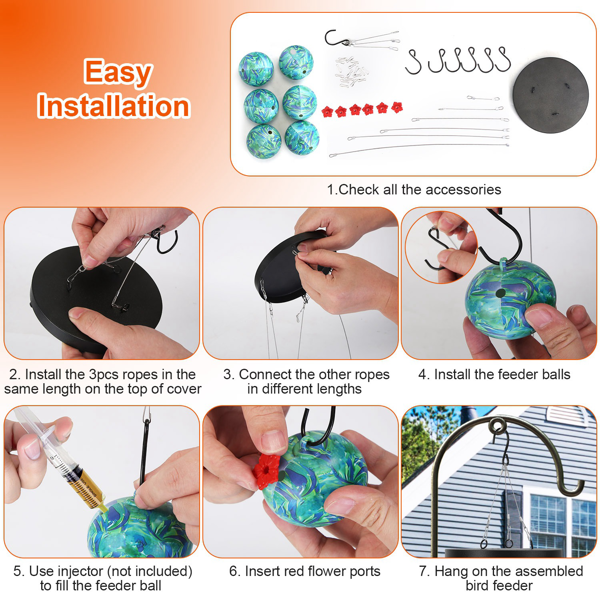 Easy Installation

1.Check all the accessories

2. Install the 3pcs ropes in the same length on the top of cover

3. Connect the other ropes in different lengths

4. Install the feeder balls

5. Use injector (not included) to fill the feeder ball

6. Insert red flower ports

7. Hang on the assembled bird feeder