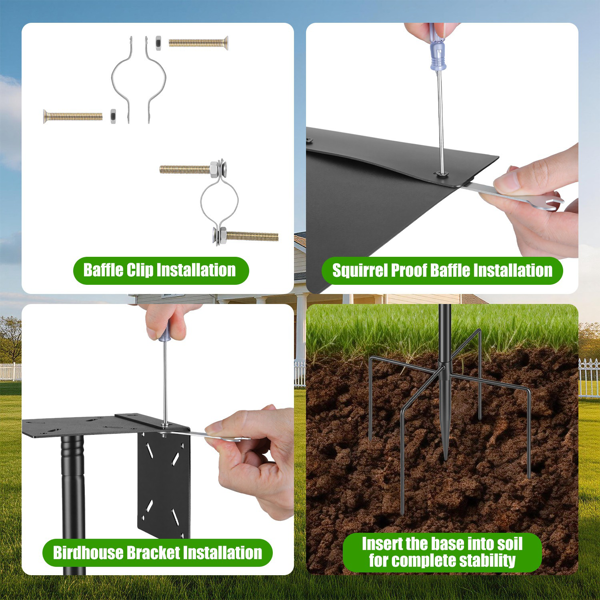 Baffle Clip Installation

Squirrel Proof Baffle Installation

Birdhouse Bracket Installation

Insert the base into soil for complete stability