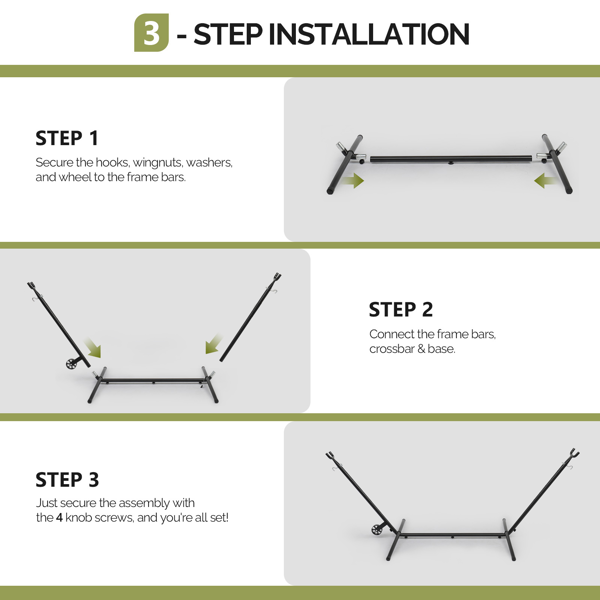 3 - STEP INSTALLATION

STEP 1

Secure the hooks, wingnuts, washers, and wheel to the frame bars.

STEP 2

Connect the frame bars, crossbar & base.

STEP 3

Just secure the assembly with the 4 knob screws, and you're all set!