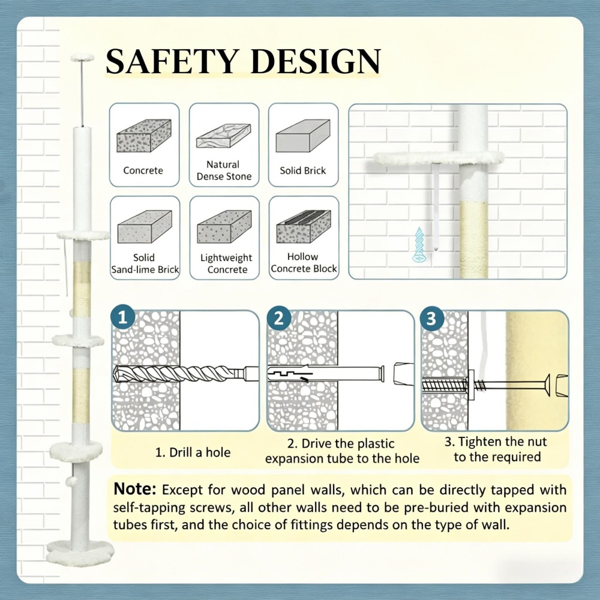 SAFETY DESIGN

Concrete

Natural Dense Stone

Solid Brick

Solid Sand-lime Brick

Lightweight Concrete

Hollow Concrete Block

1

2

3

1. Drill a hole

2. Drive the plastic expansion tube to the hole

3. Tighten the nut to the required

Note: Except for wood panel walls, which can be directly tapped with self-tapping screws, all other walls need to be pre-buried with expansion tubes first, and the choice of fittings depends on the type of wall.