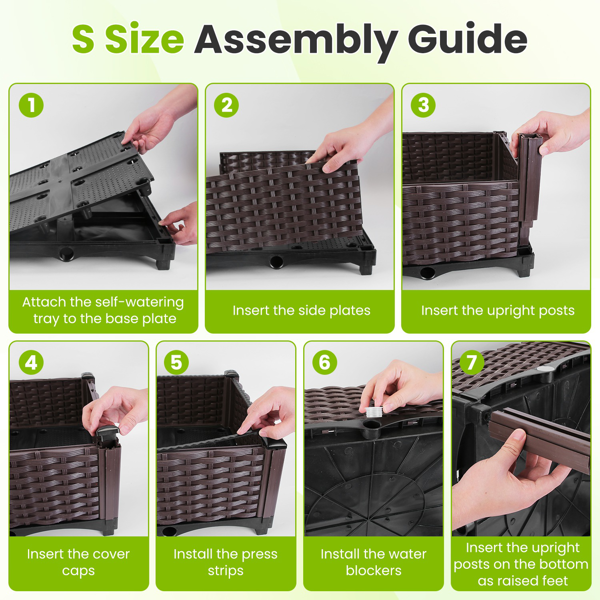 S Size Assembly Guide

1
Attach the self-watering tray to the base plate

2
Insert the side plates

3
Insert the upright posts

4
Insert the cover caps

5
Install the press strips

6
Install the water blockers

7
Insert the upright posts on the bottom as raised feet