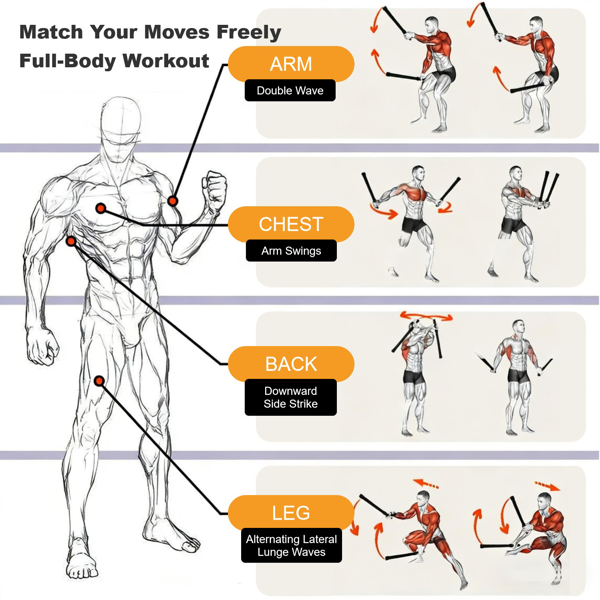 Match Your Moves Freely
Full-Body Workout

ARM
Double Wave

CHEST
Arm Swings

BACK
Downward Side Strike

LEG
Alternating Lateral Lunge Waves