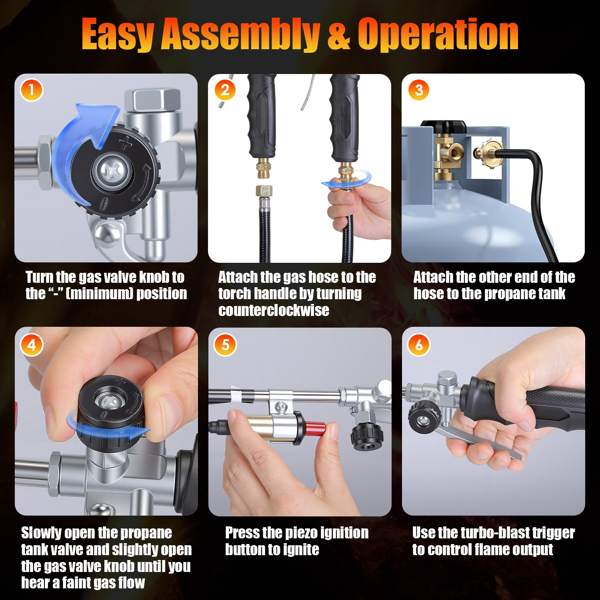 Easy Assembly & Operation

1

Turn the gas valve knob to the "-" (minimum) position

2

Attach the gas hose to the torch handle by turning counterclockwise

3

Attach the other end of the hose to the propane tank

4

Slowly open the propane tank valve and slightly open the gas valve knob until you hear a faint gas flow

5

Press the piezo ignition button to ignite

6

Use the turbo-blast trigger to control flame output