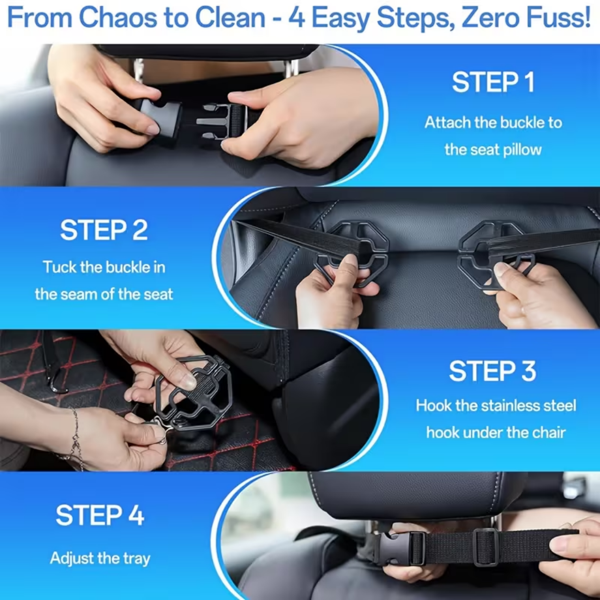 From Chaos to Clean - 4 Easy Steps, Zero Fuss!

STEP 1
Attach the buckle to the seat pillow

STEP 2
Tuck the buckle in the seam of the seat

STEP 3
Hook the stainless steel hook under the chair

STEP 4
Adjust the tray