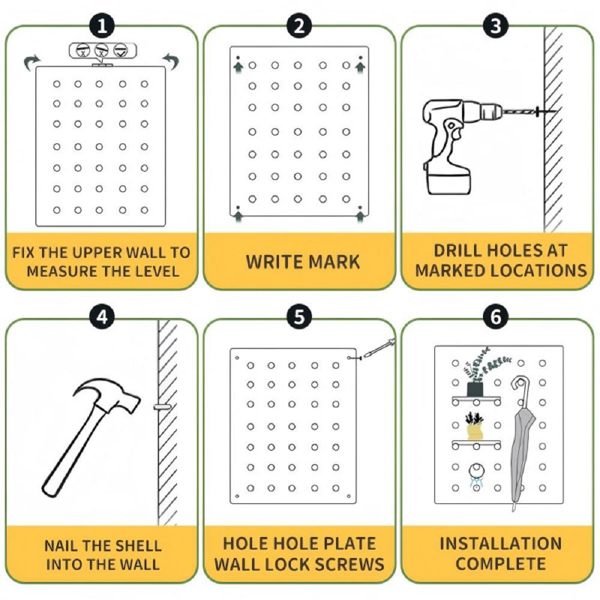 1

FIX THE UPPER WALL TO MEASURE THE LEVEL

2

WRITE MARK

3

DRILL HOLES AT MARKED LOCATIONS

4

NAIL THE SHELL INTO THE WALL

5

HOLE HOLE PLATE WALL LOCK SCREWS

6

INSTALLATION COMPLETE