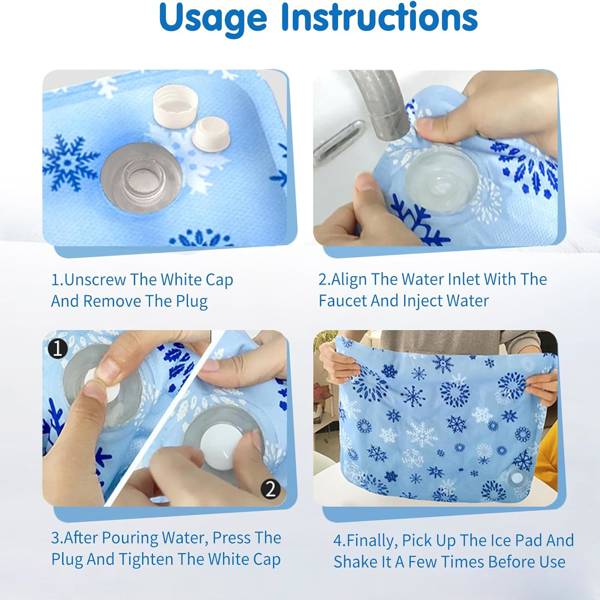 Usage Instructions

1.Unscrew The White Cap And Remove The Plug

2.Align The Water Inlet With The Faucet And Inject Water

1

2

3.After Pouring Water, Press The Plug And Tighten The White Cap

4.Finally, Pick Up The Ice Pad And Shake It A Few Times Before Use