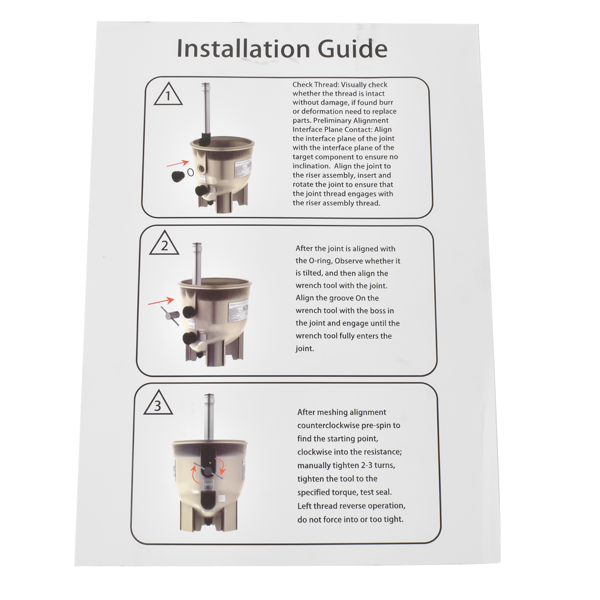 Installation Guide

1

Check Thread: Visually check whether the thread is intact without damage, if found burr or deformation need to replace parts. Preliminary Alignment Interface Plane Contact: Align the interface plane of the joint with the interface plane of the target component to ensure no inclination. Align the joint to the riser assembly, insert and rotate the joint to ensure that the joint thread engages with the riser assembly thread.

2

After the joint is aligned with the O-ring, Observe whether it is tilted, and then align the wrench tool with the joint. Align the groove On the wrench tool with the boss in the joint and engage until the wrench tool fully enters the joint.

3

After meshing alignment counterclockwise pre-spin to find the starting point, clockwise into the resistance; manually tighten 2-3 turns, tighten the tool to the specified torque, test seal. Left thread reverse operation, do not force into or too tight.