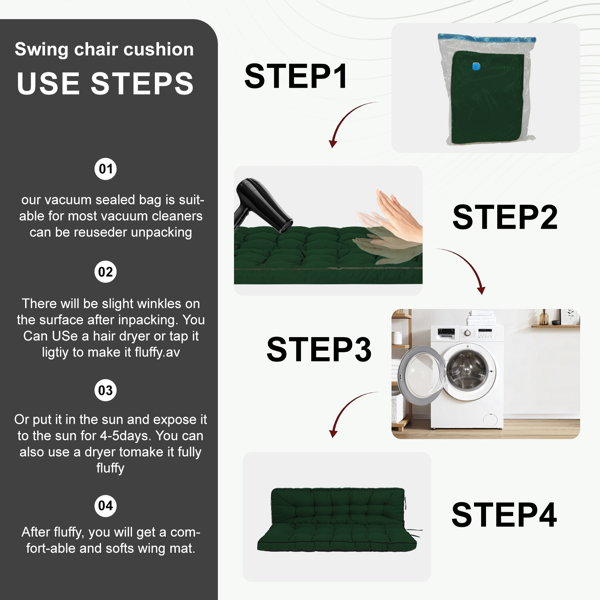 Swing chair cushion
USE STEPS

01

our vacuum sealed bag is suitable for most vacuum cleaners can be reuseder unpacking

02

There will be slight winkles on the surface after inpacking. You Can USe a hair dryer or tap it ligtiy to make it fluffy.av

03

Or put it in the sun and expose it to the sun for 4-5days. You can also use a dryer tomake it fully fluffy

04

After fluffy, you will get a comfort-able and softs wing mat.

STEP1

STEP2

STEP3

STEP4