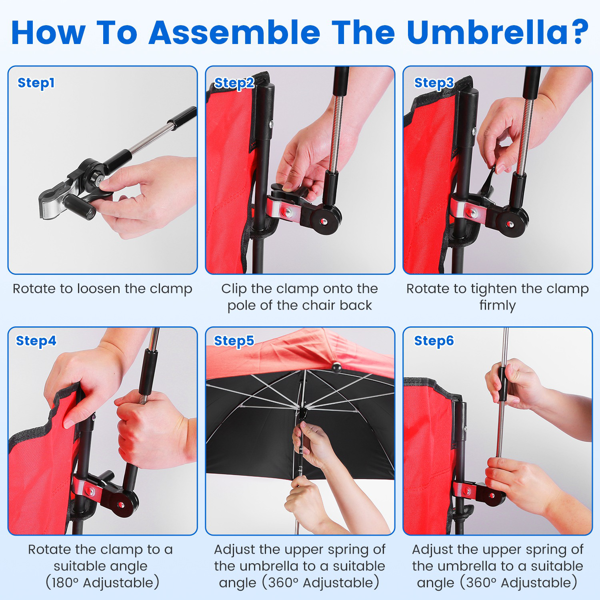 How To Assemble The Umbrella?

Step1

Rotate to loosen the clamp

Step2

Clip the clamp onto the pole of the chair back

Step3

Rotate to tighten the clamp firmly

Step4

Rotate the clamp to a suitable angle (180° Adjustable)

Step5

Adjust the upper spring of the umbrella to a suitable angle (360° Adjustable)

Step6

Adjust the upper spring of the umbrella to a suitable angle (360° Adjustable)