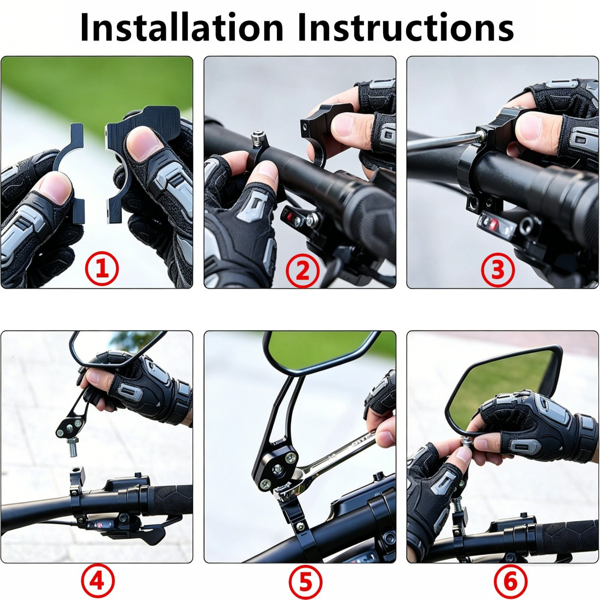 Installation Instructions

①

②

③

④

⑤

⑥