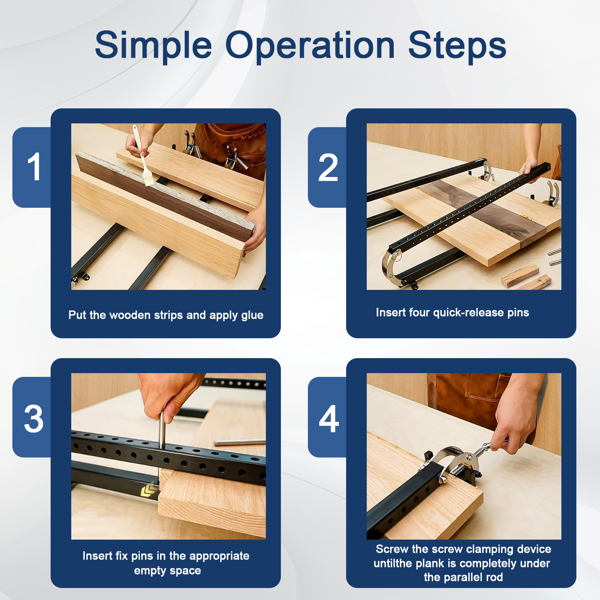 Simple Operation Steps

1

Put the wooden strips and apply glue

2

Insert four quick-release pins

3

Insert fix pins in the appropriate empty space

4

Screw the screw clamping device untilthe plank is completely under the parallel rod