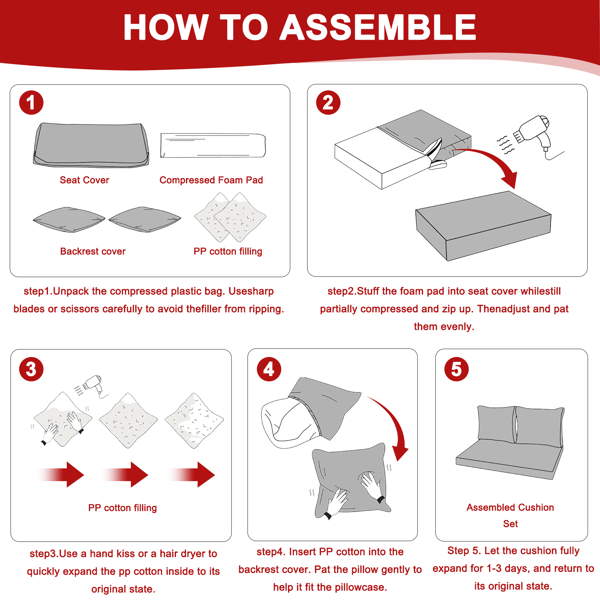 HOW TO ASSEMBLE

1

Seat Cover

Compressed Foam Pad

Backrest cover

PP cotton filling

step1.Unpack the compressed plastic bag. Usesharp blades or scissors carefully to avoid thefiller from ripping.

2

step2.Stuff the foam pad into seat cover whilestill partially compressed and zip up. Thenadjust and pat them evenly.

3

PP cotton filling

step3.Use a hand kiss or a hair dryer to quickly expand the pp cotton inside to its original state.

4

step4. Insert PP cotton into the backrest cover. Pat the pillow gently to help it fit the pillowcase.

5

Assembled Cushion Set

Step 5. Let the cushion fully expand for 1-3 days, and return to its original state.