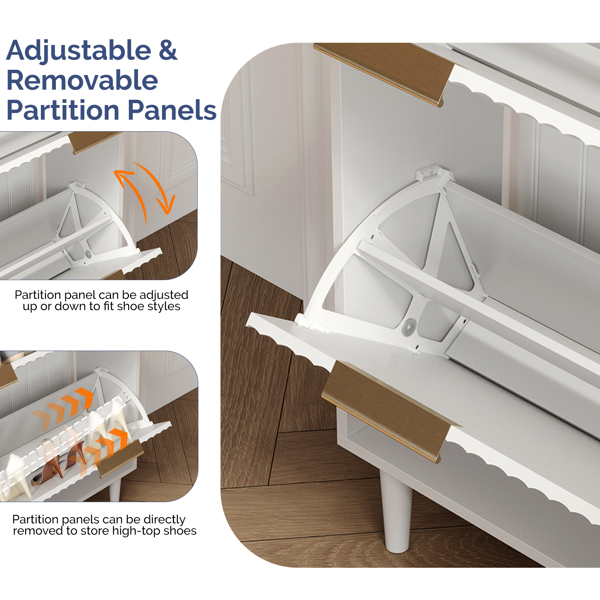 Adjustable & Removable Partition Panels

Partition panel can be adjusted up or down to fit shoe styles

Partition panels can be directly removed to store high-top shoes