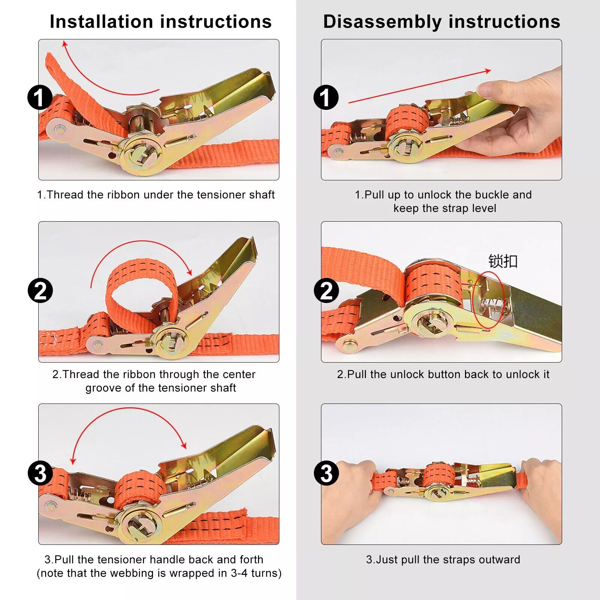 Installation instructions

1

1.Thread the ribbon under the tensioner shaft

2

2.Thread the ribbon through the center groove of the tensioner shaft

3

3.Pull the tensioner handle back and forth (note that the webbing is wrapped in 3-4 turns)

Disassembly instructions

1

1.Pull up to unlock the buckle and keep the strap level

2

锁扣

2.Pull the unlock button back to unlock it

3

3.Just pull the straps outward