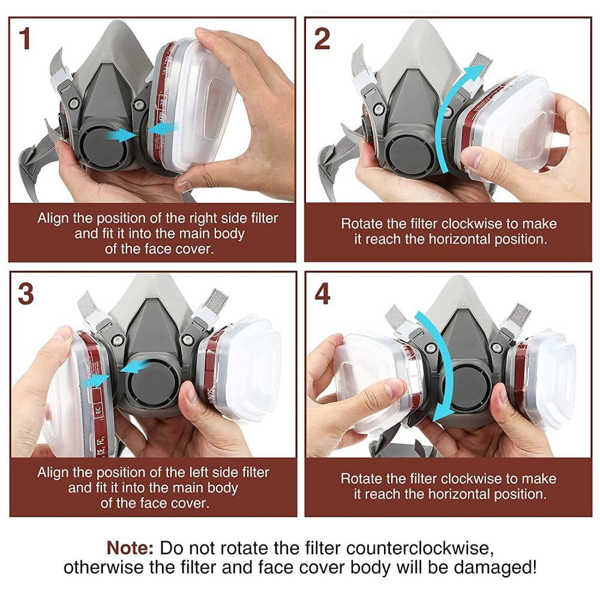 1

Align the position of the right side filter and fit it into the main body of the face cover.

2

Rotate the filter clockwise to make it reach the horizontal position.

3

Align the position of the left side filter and fit it into the main body of the face cover.

4

Rotate the filter clockwise to make it reach the horizontal position.

Note: Do not rotate the filter counterclockwise, otherwise the filter and face cover body will be damaged!