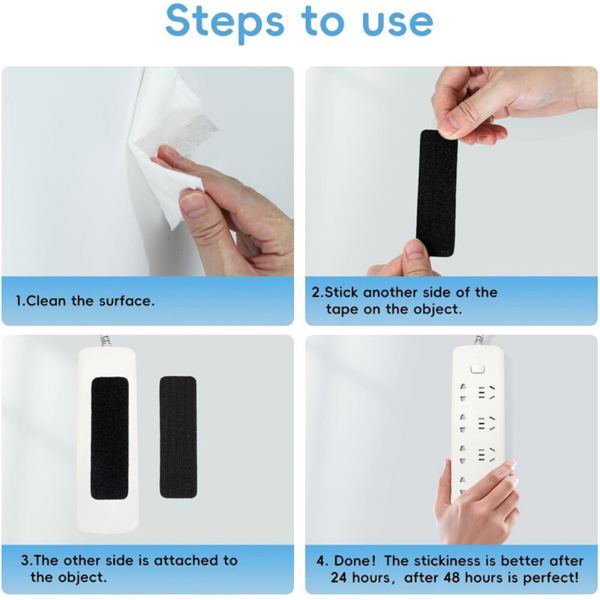 Steps to use

1.Clean the surface.

2.Stick another side of the tape on the object.

3.The other side is attached to the object.

4. Done! The stickiness is better after 24 hours, after 48 hours is perfect!