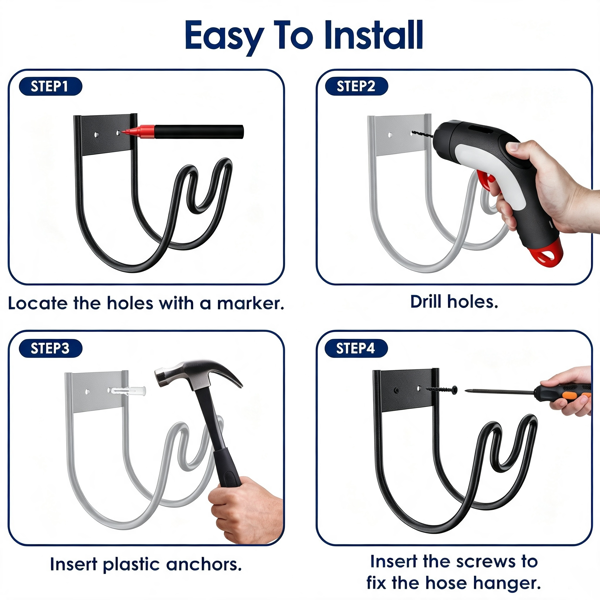 Easy To Install

STEP1

Locate the holes with a marker.

STEP2

Drill holes.

STEP3

Insert plastic anchors.

STEP4

Insert the screws to fix the hose hanger.