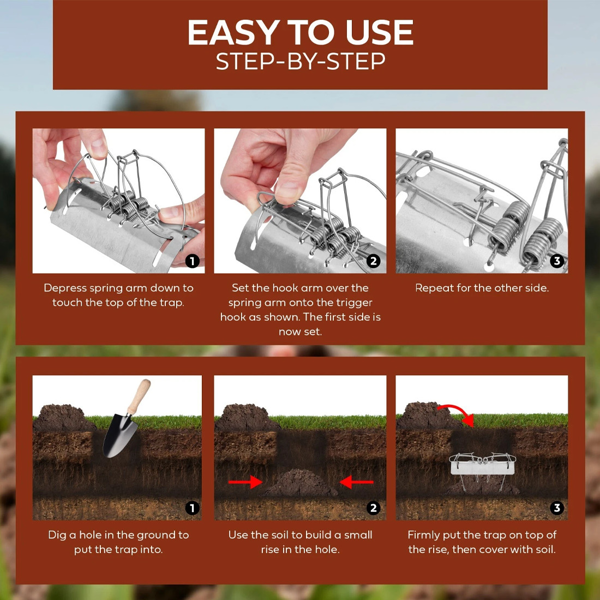 EASY TO USE
STEP-BY-STEP

1
Depress spring arm down to touch the top of the trap.

2
Set the hook arm over the spring arm onto the trigger hook as shown. The first side is now set.

3
Repeat for the other side.

1
Dig a hole in the ground to put the trap into.

2
Use the soil to build a small rise in the hole.

3
Firmly put the trap on top of the rise, then cover with soil.