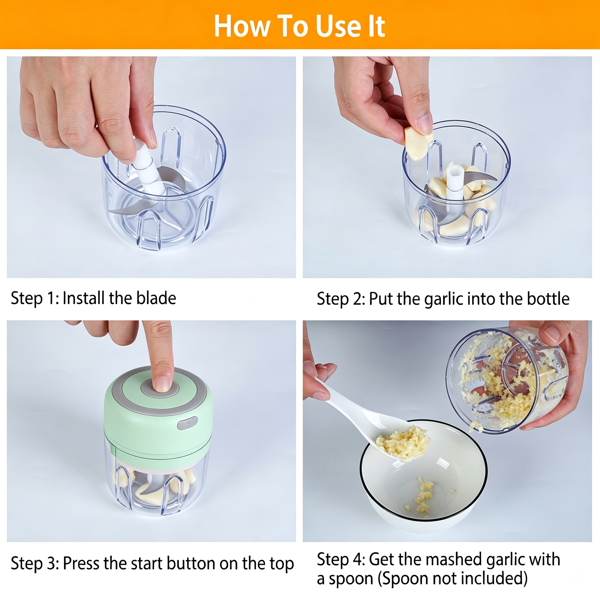 How To Use It

Step 1: Install the blade

Step 2: Put the garlic into the bottle

Step 3: Press the start button on the top

Step 4: Get the mashed garlic with a spoon (Spoon not included)