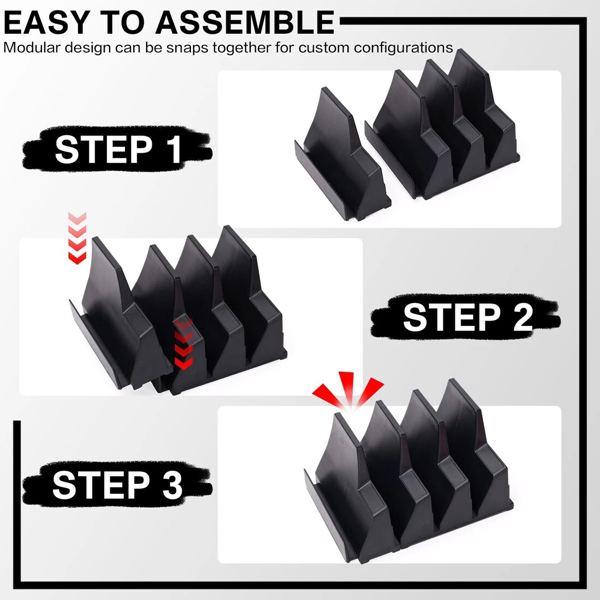 EASY TO ASSEMBLE
Modular design can be snaps together for custom configurations

STEP 1

STEP 2

STEP 3