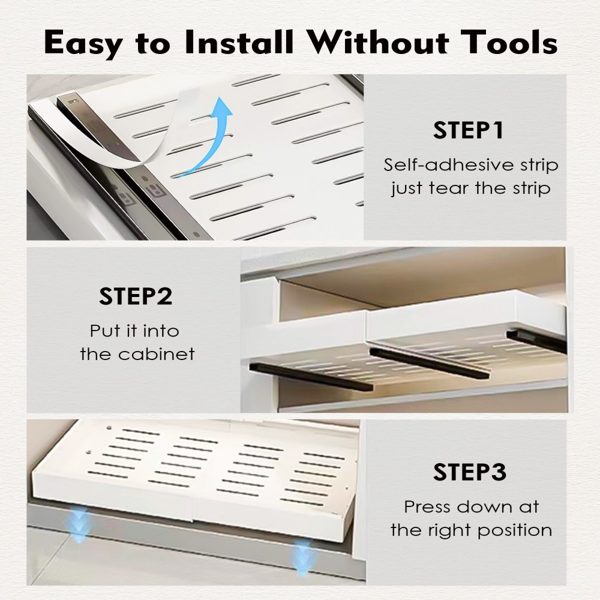 Easy to Install Without Tools

STEP1
Self-adhesive strip just tear the strip

STEP2
Put it into the cabinet

STEP3
Press down at the right position