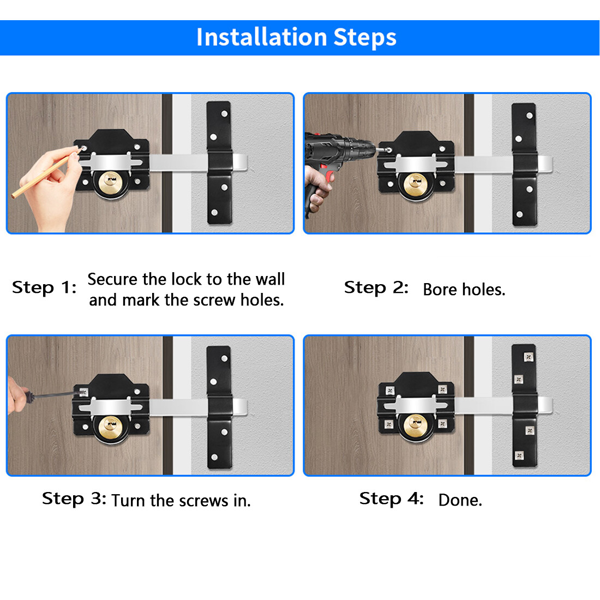 Installation Steps

Step 1: Secure the lock to the wall and mark the screw holes.

Step 2: Bore holes.

Step 3: Turn the screws in.

Step 4: Done.